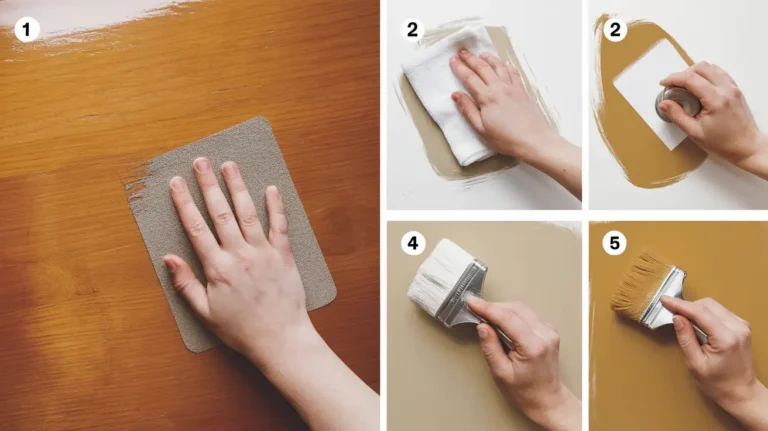 1
2
2
4
5